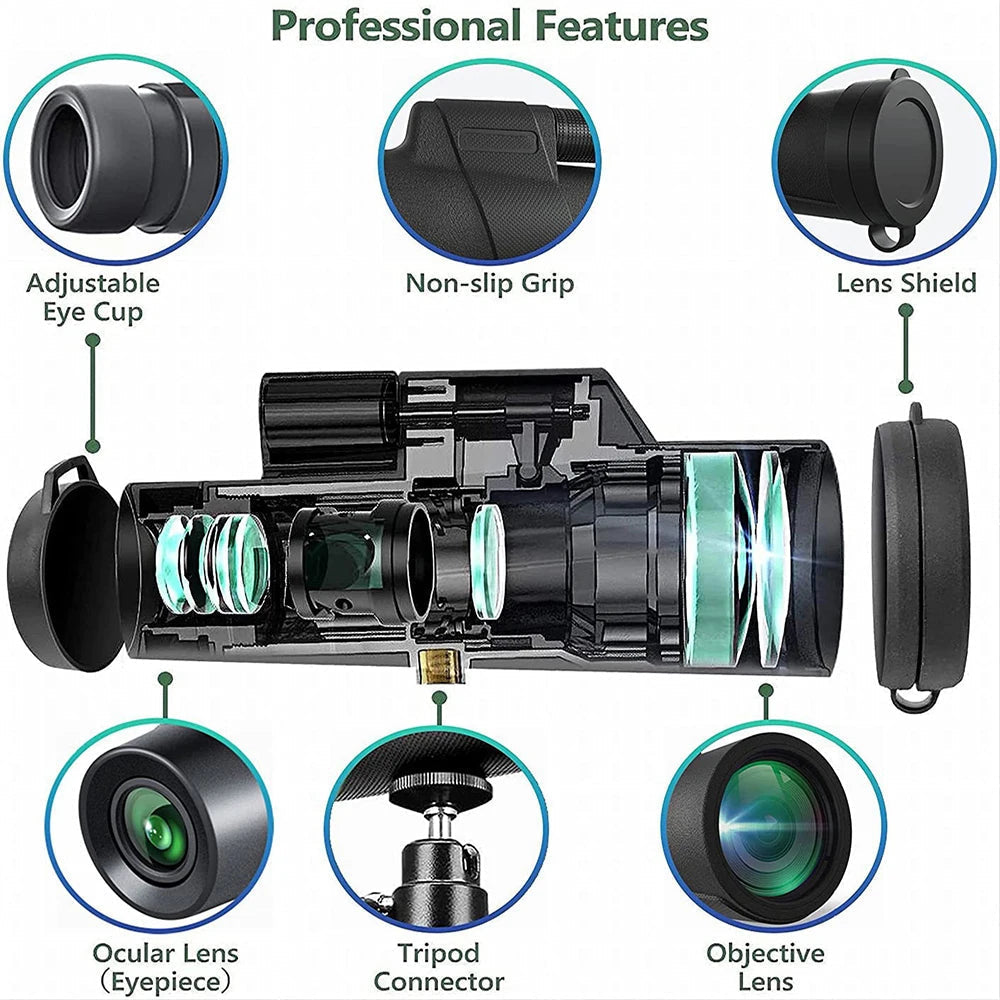 Professional Features

Adjustable Eye Cup

Non-slip Grip

Lens Shield

Ocular Lens (Eyepiece)

Tripod Connector

Objective Lens