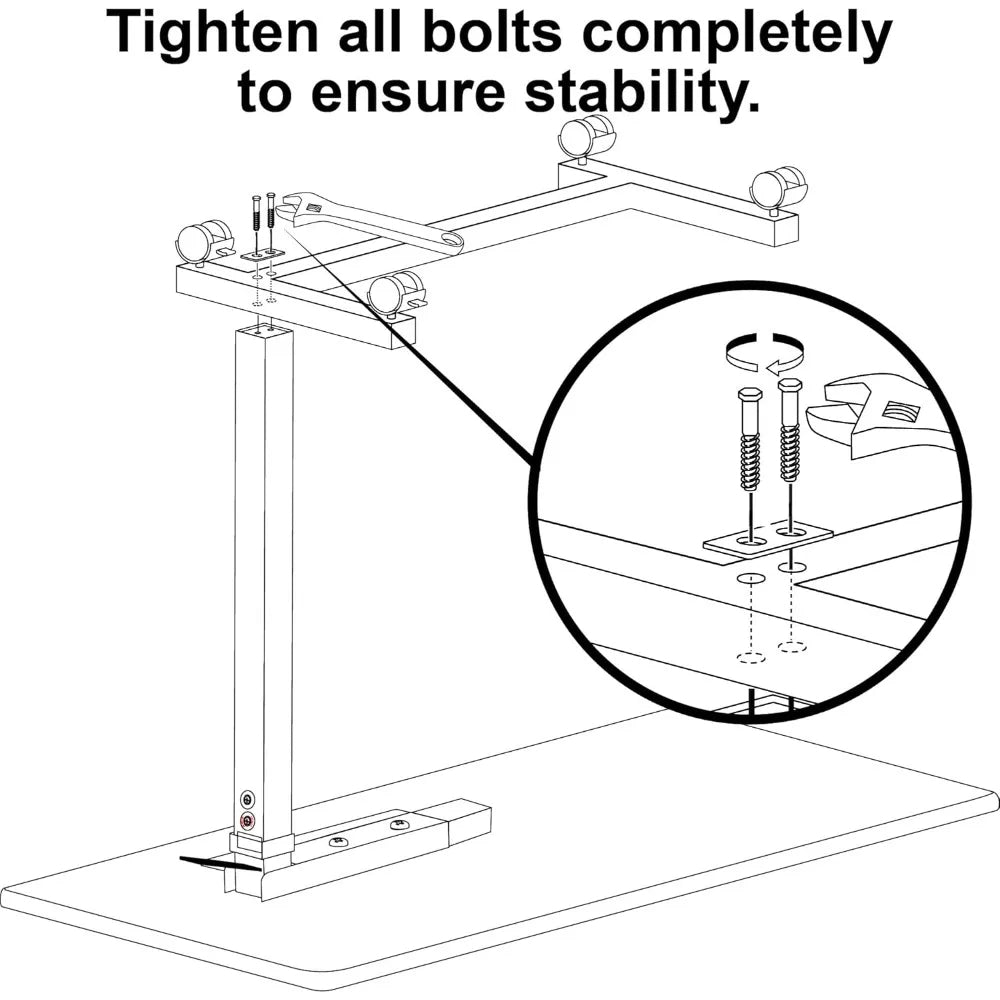 Tighten all bolts completely to ensure stability.